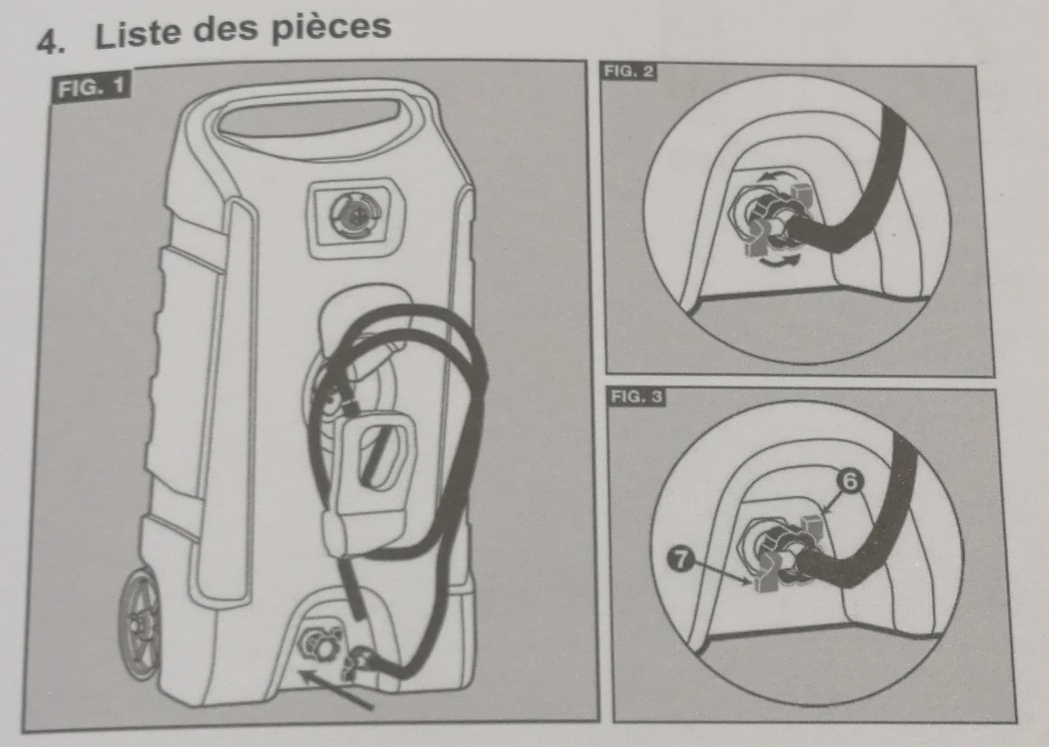 4. Liste des pièces

FIG. 1

FIG. 2

FIG. 3

6

7