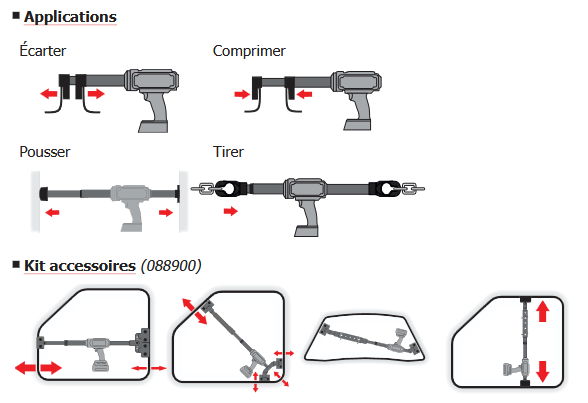 ■ Applications

Écarter

Comprimer

Pousser

Tirer

■ Kit accessoires (088900)