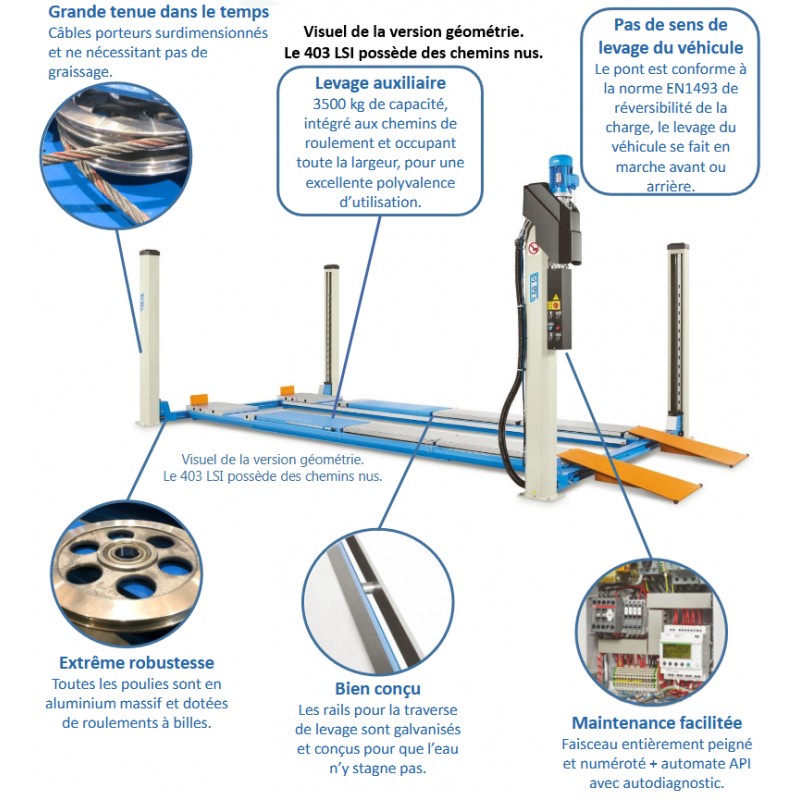 Grande tenue dans le temps
Câbles porteurs surdimensionnés et ne nécessitant pas de graissage.

Visuel de la version géométrie.
Le 403 LSI possède des chemins nus.

Levage auxiliaire
3500 kg de capacité, intégré aux chemins de roulement et occupant toute la largeur, pour une excellente polyvalence d'utilisation.

Pas de sens de levage du véhicule
Le pont est conforme à la norme EN1493 de réversibilité de la charge, le levage du véhicule se fait en marche avant ou arrière.

Visuel de la version géométrie.
Le 403 LSI possède des chemins nus.

Extrême robustesse
Toutes les poulies sont en aluminium massif et dotées de roulements à billes.

Bien conçu
Les rails pour la traverse de levage sont galvanisés et conçus pour que l'eau n'y stagne pas.

Maintenance facilitée
Faisceau entièrement peigné et numéroté + automate API avec autodiagnostic.