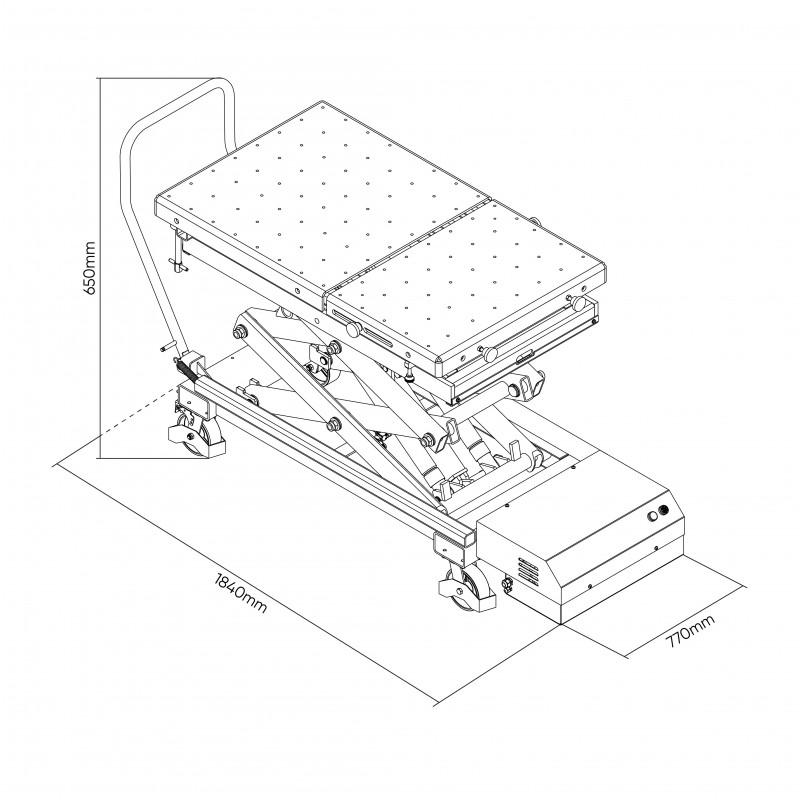 650mm

1840mm

770mm